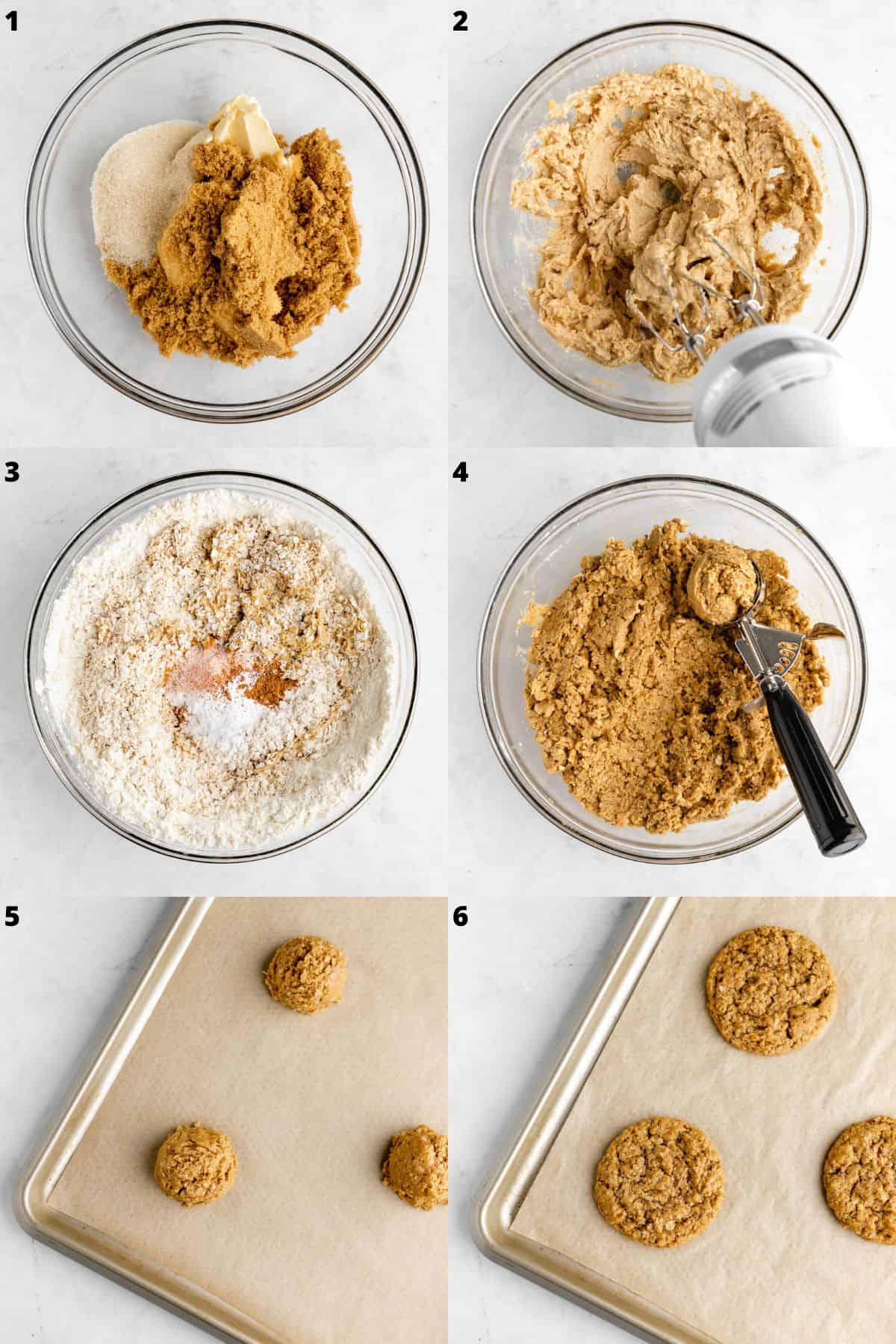 1

2

3

4

5

6