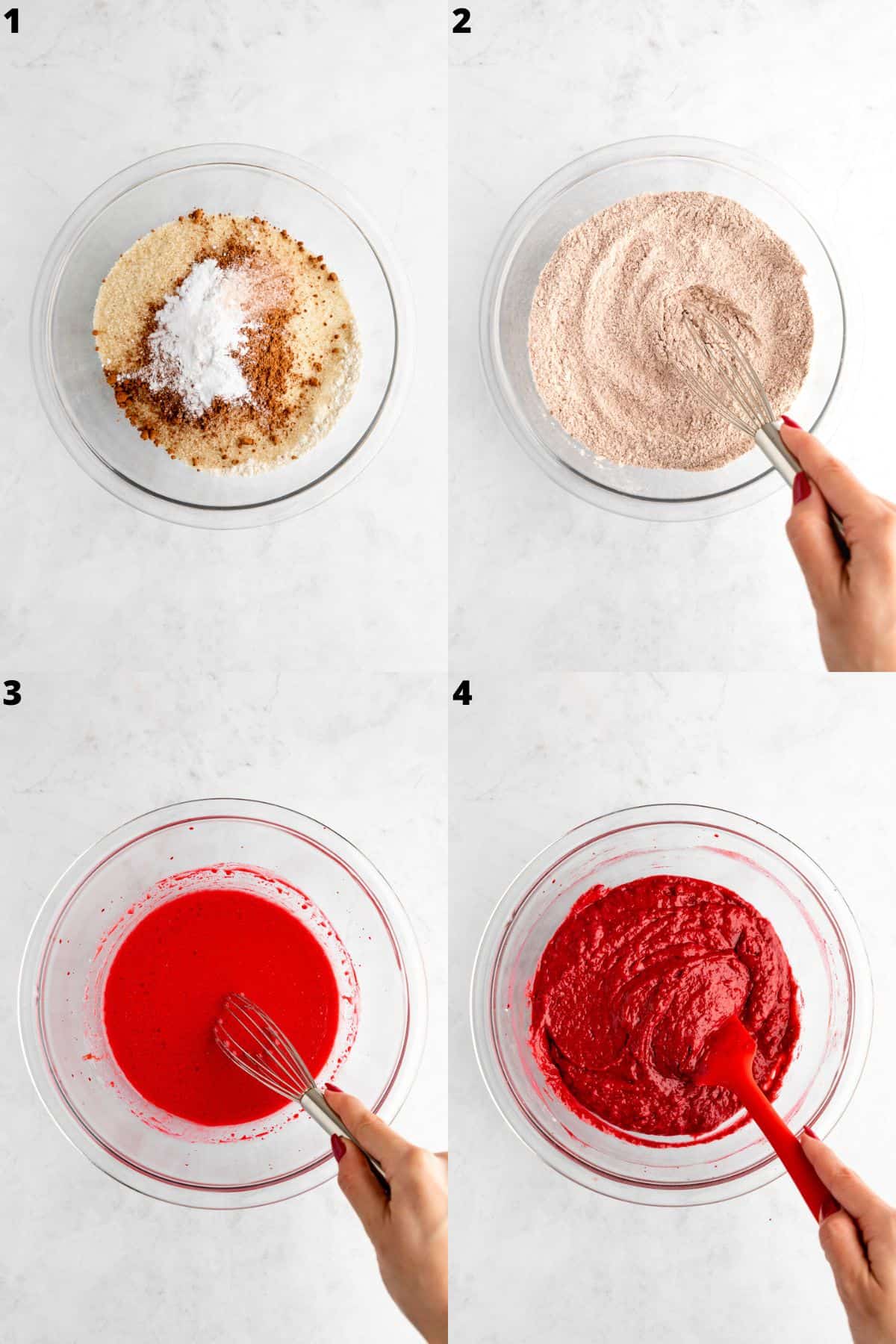 1

2

3

4