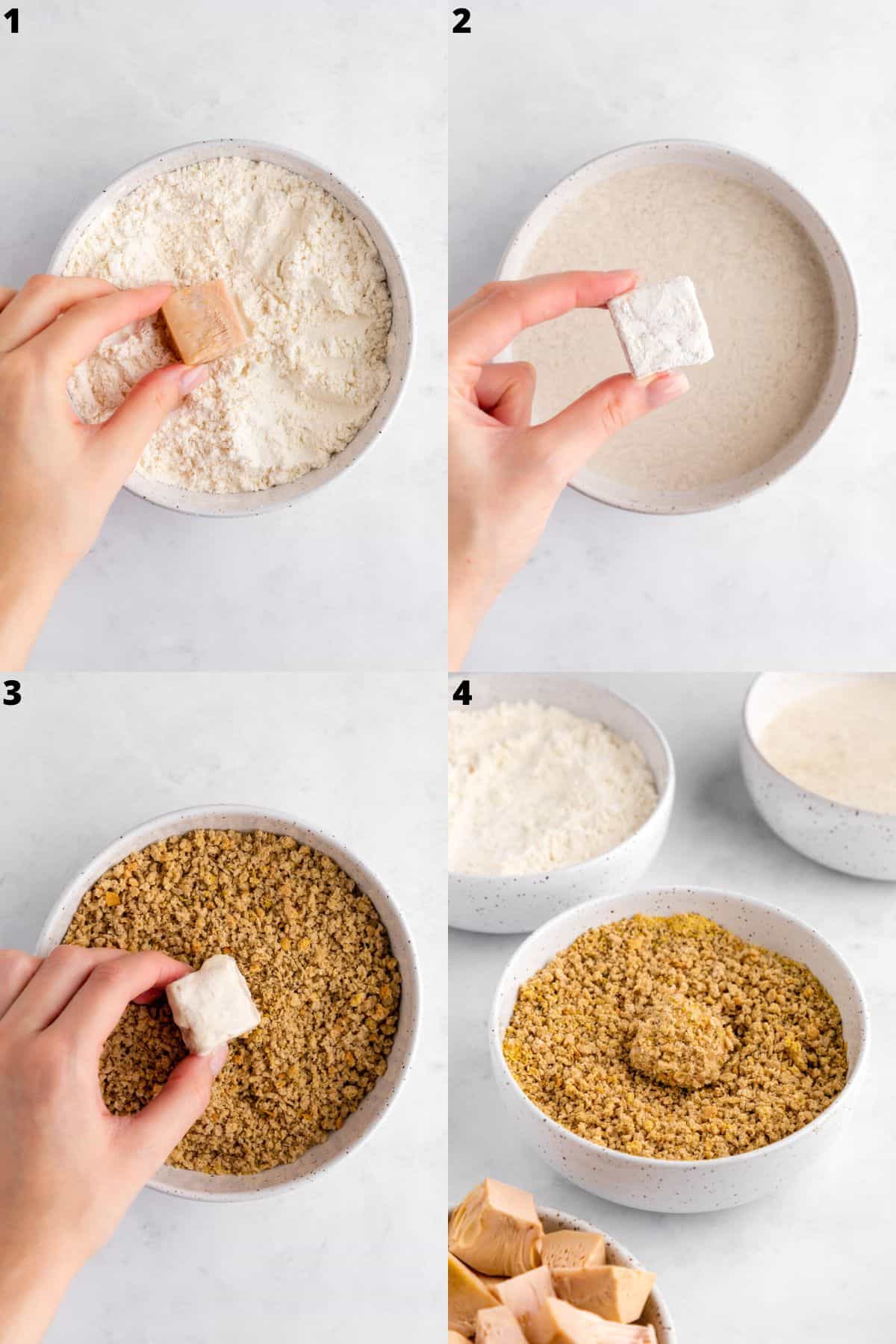 1

2

3

4