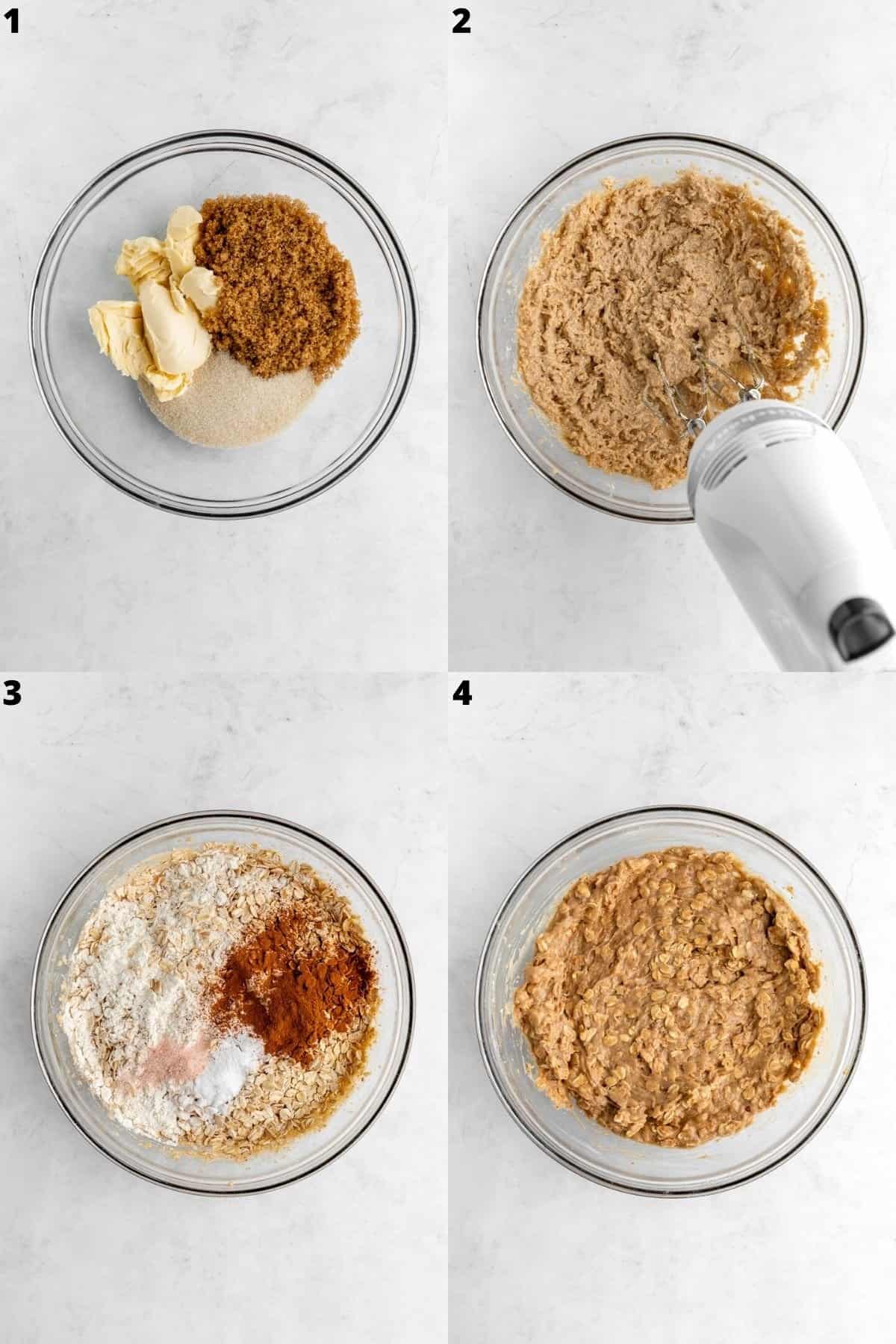 1

2

3

4