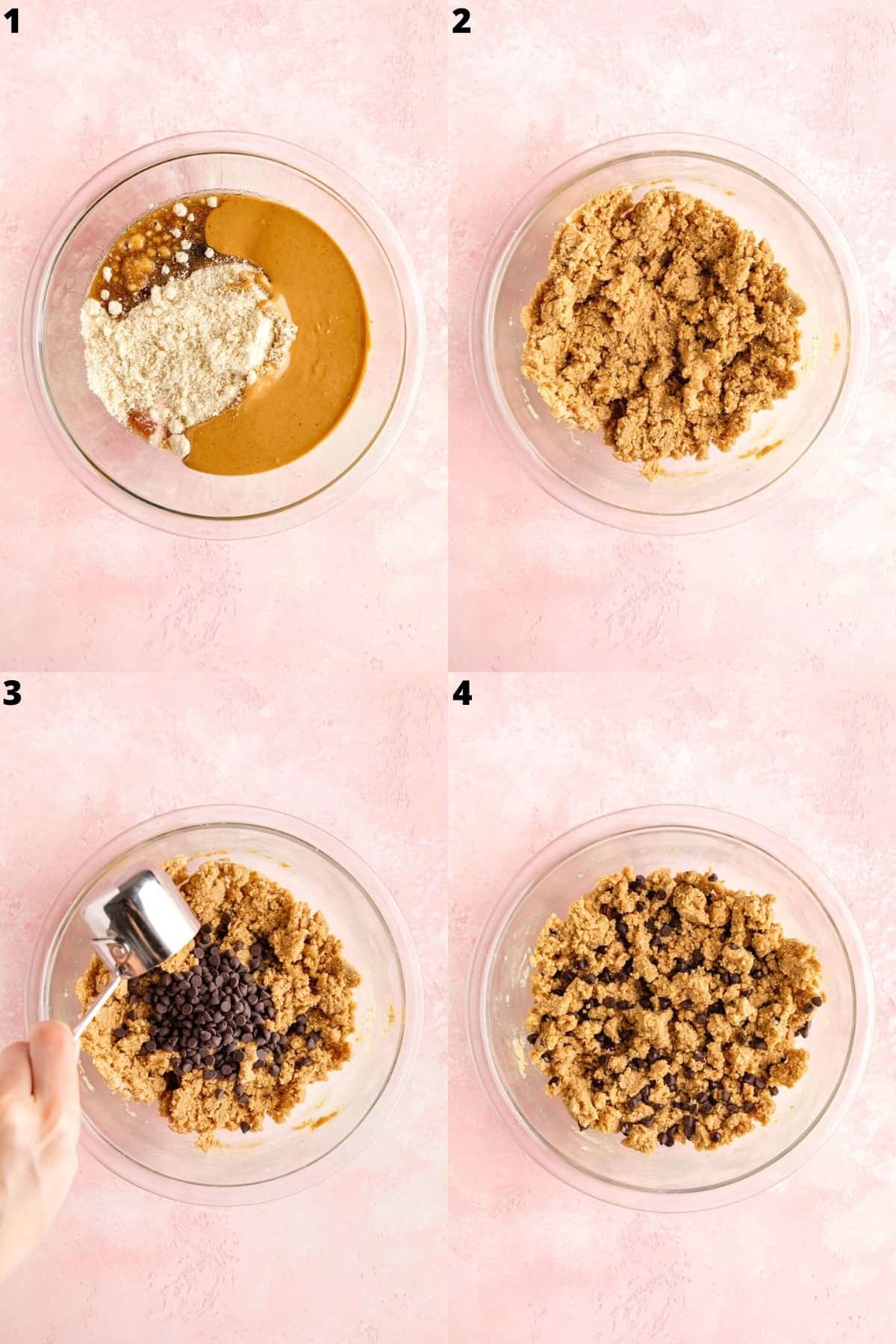 1

2

3

4