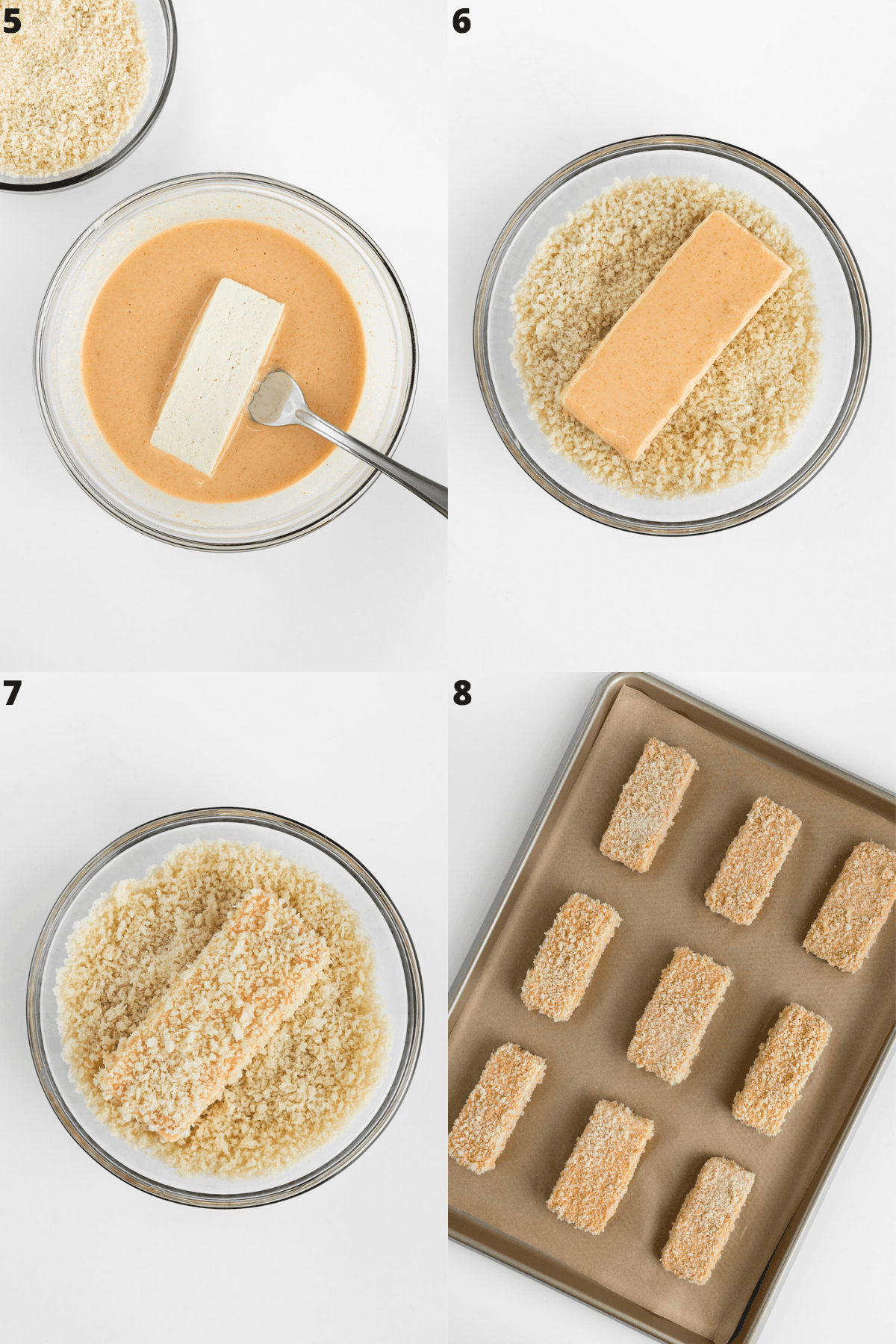 5

6

7

8