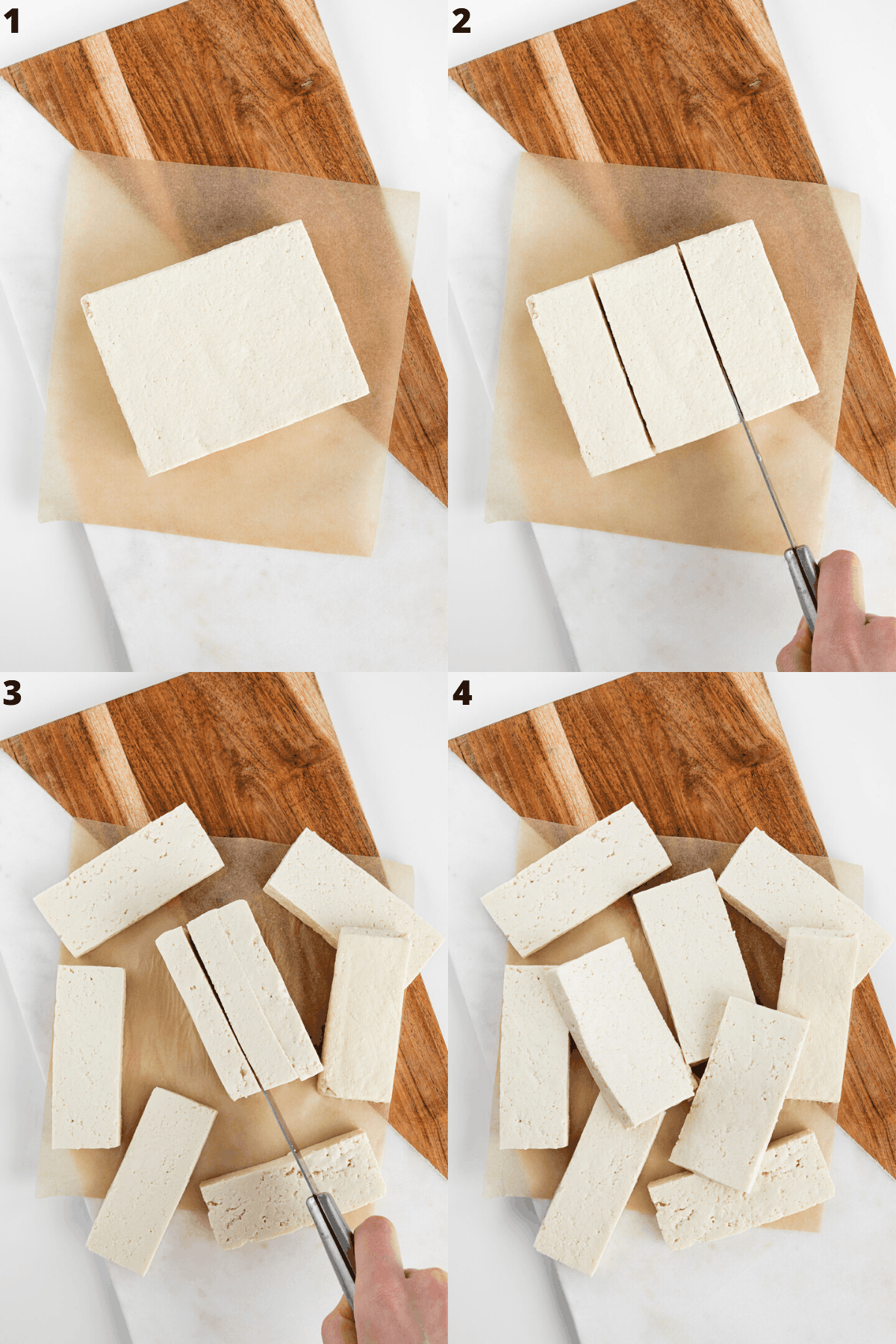 1

2

3

4