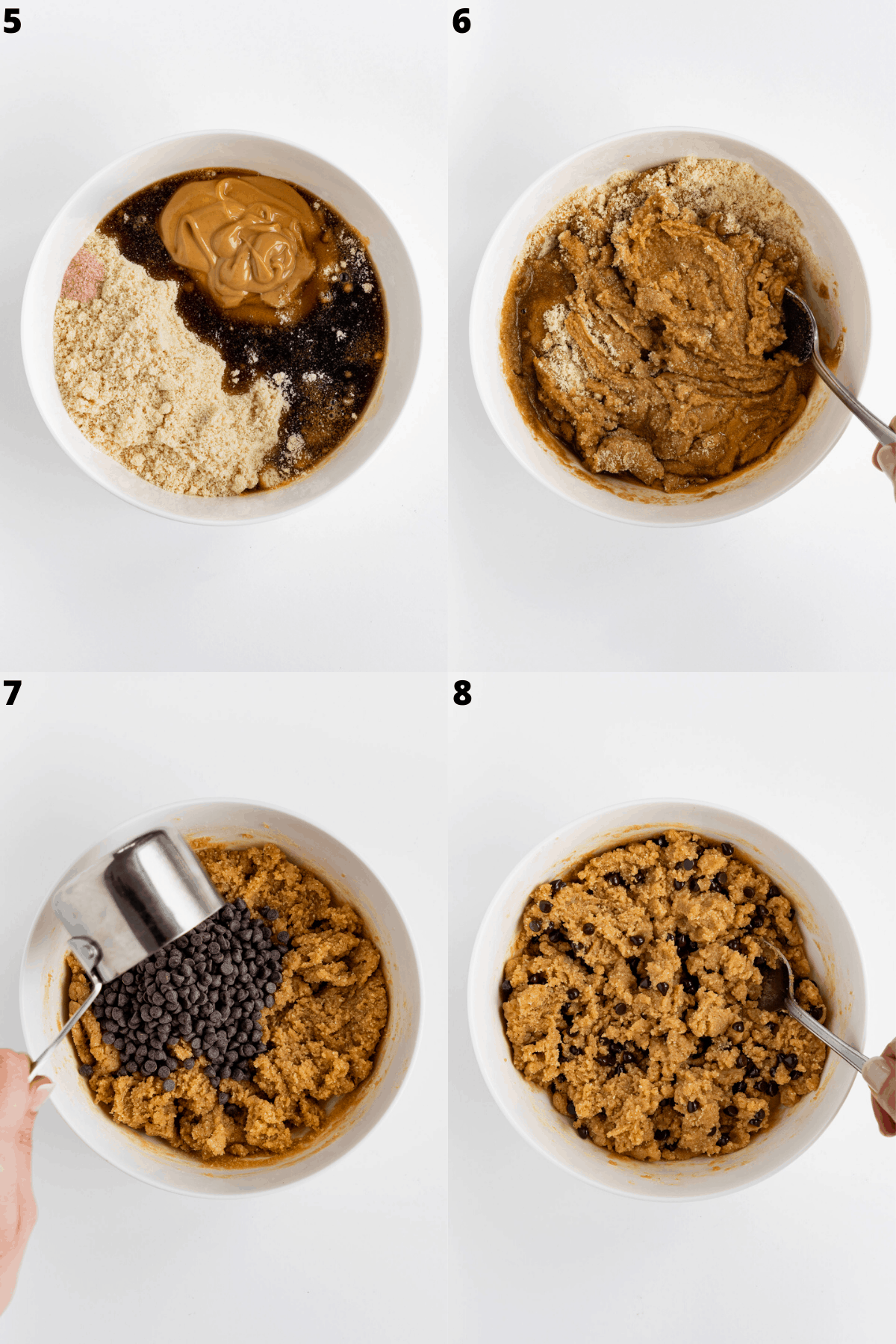 5

6

7

8