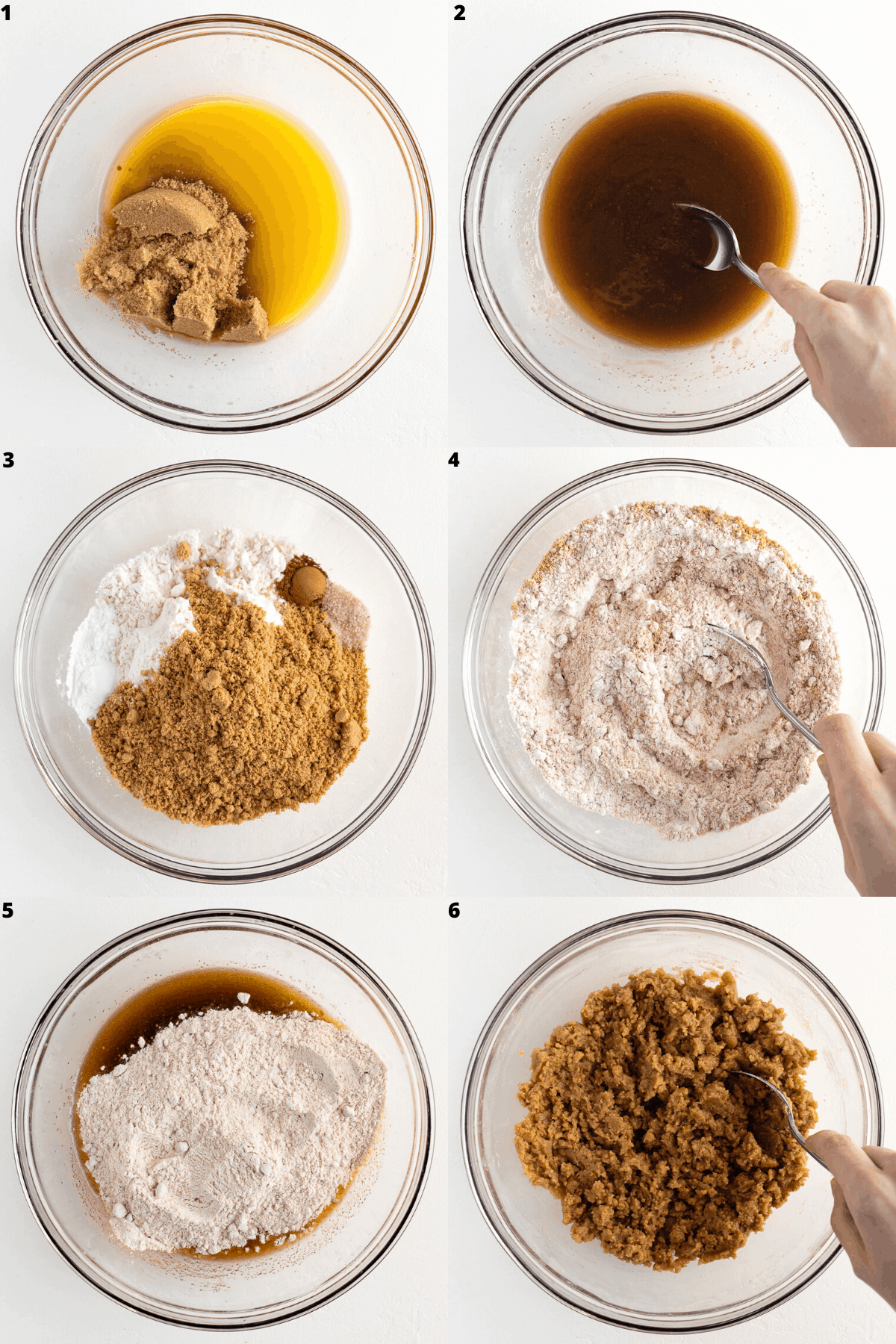 1

2

3

4

5

6