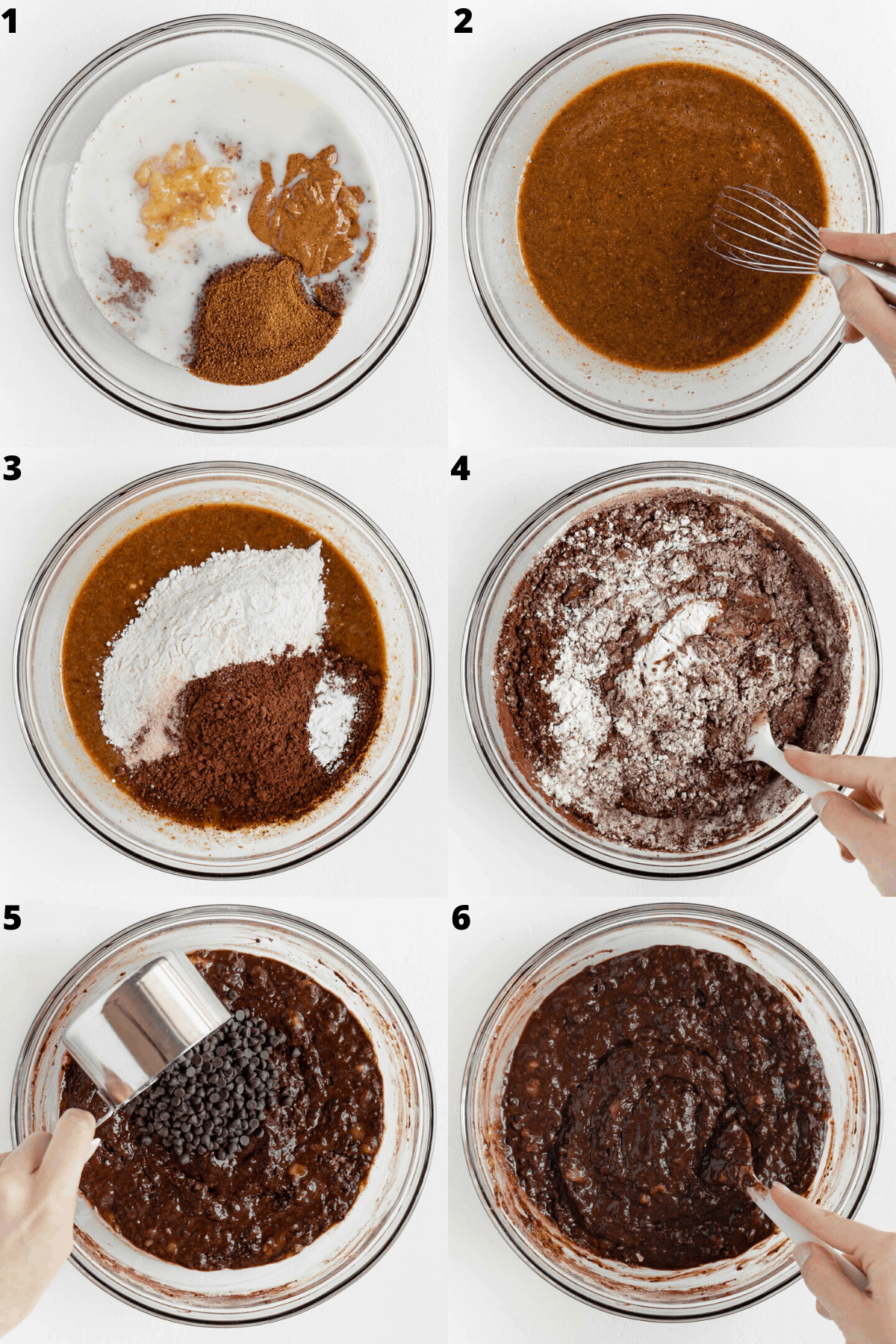 1

2

3

4

5

6