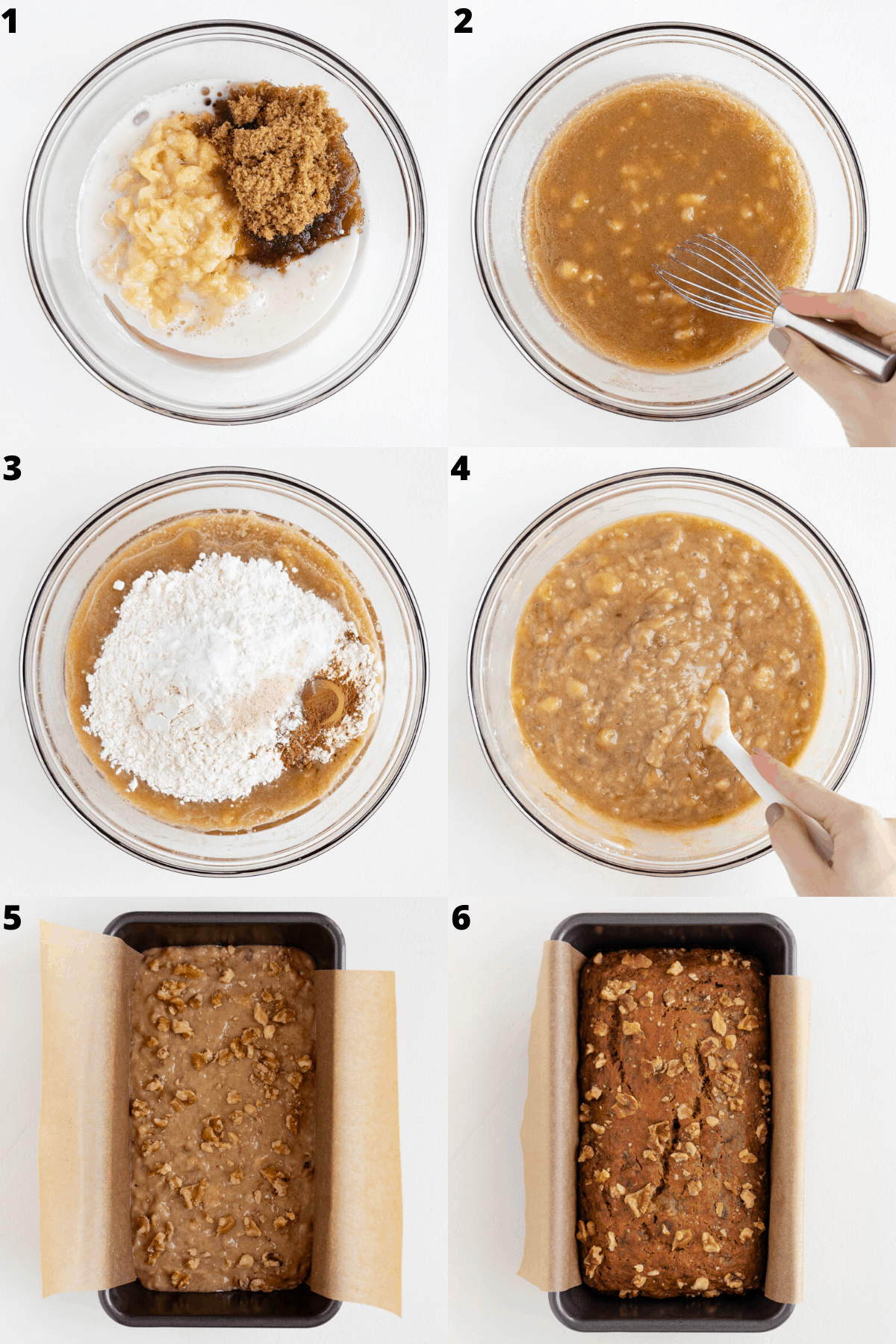 1

2

3

4

5

6