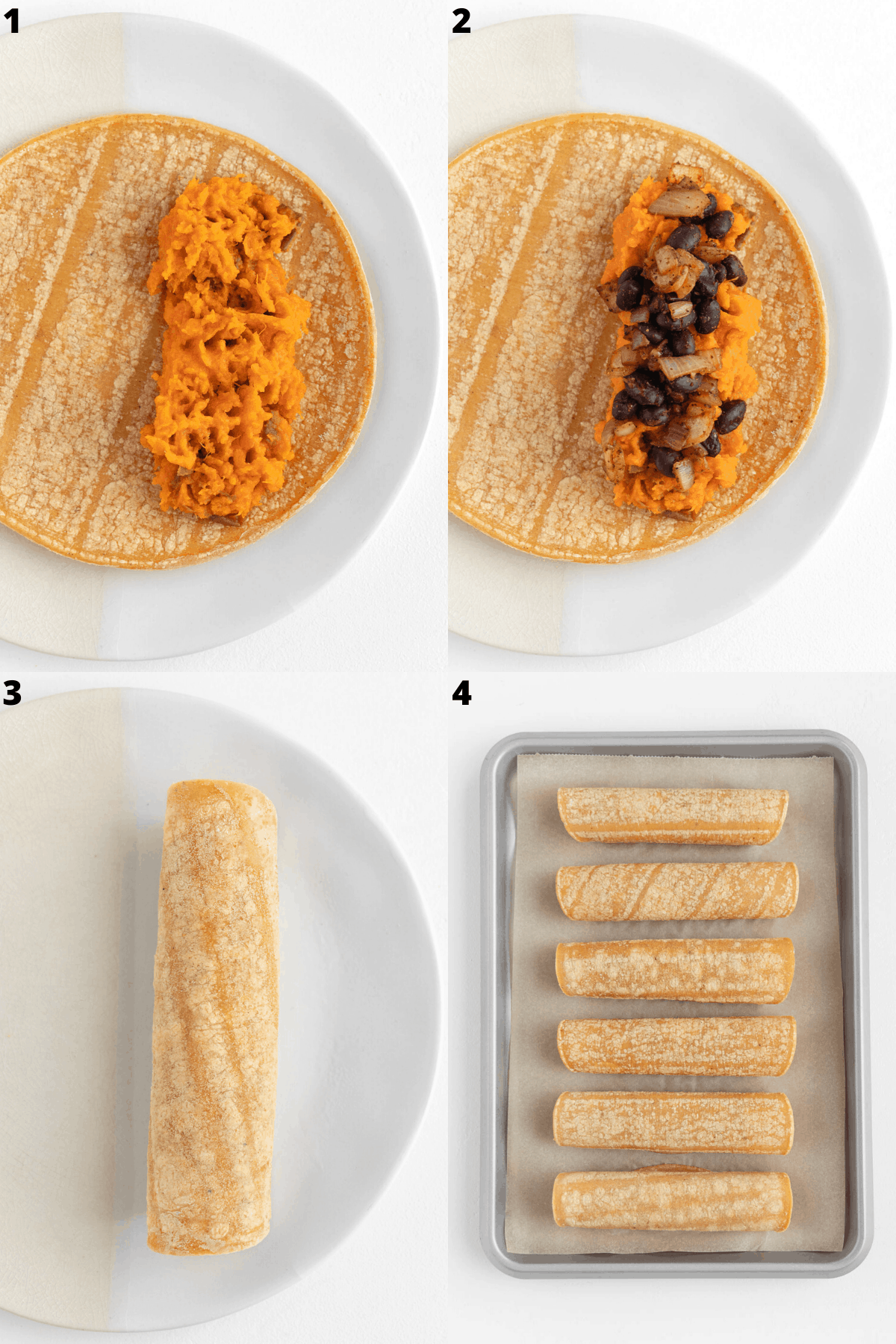 1

2

3

4