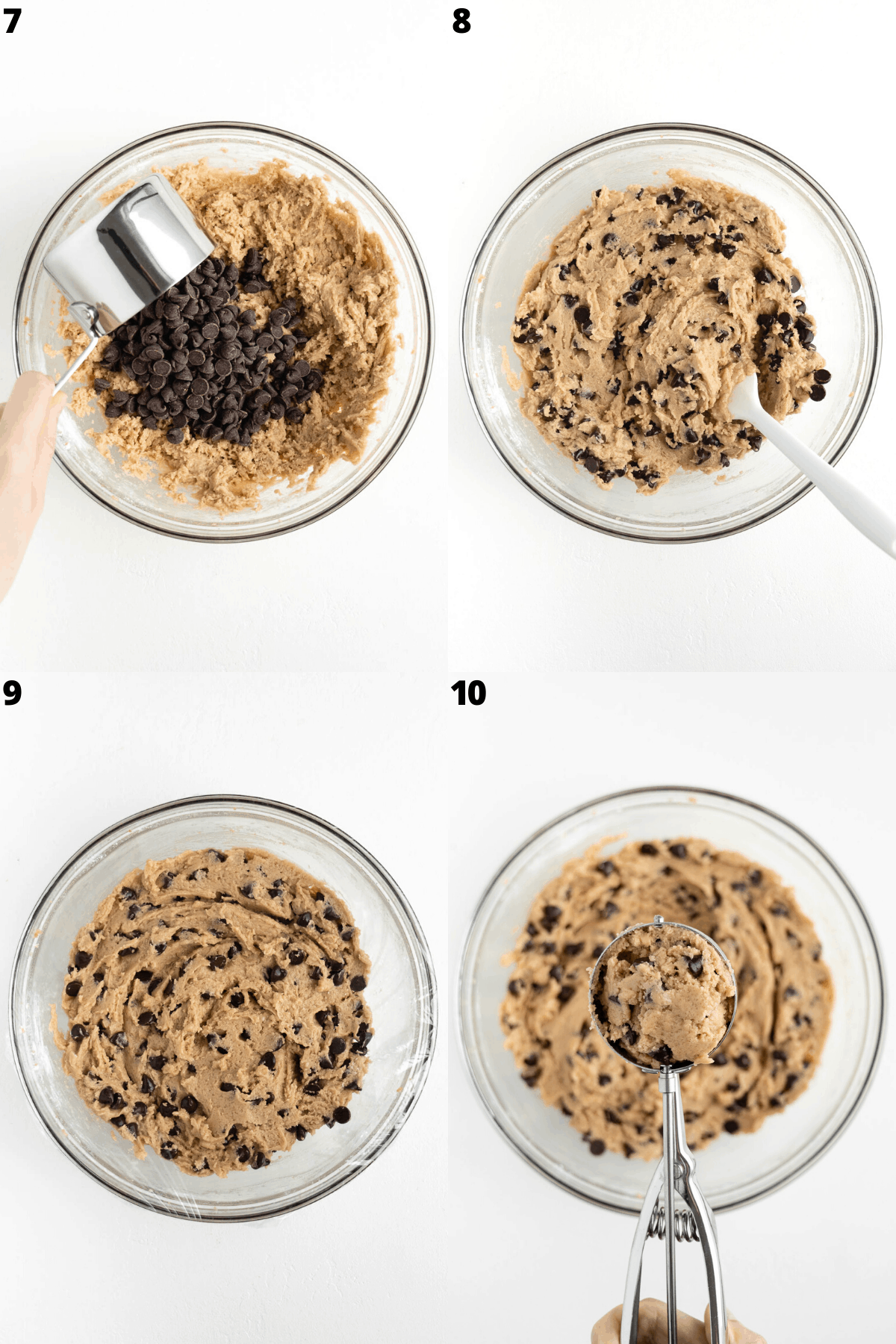 7

8

9

10