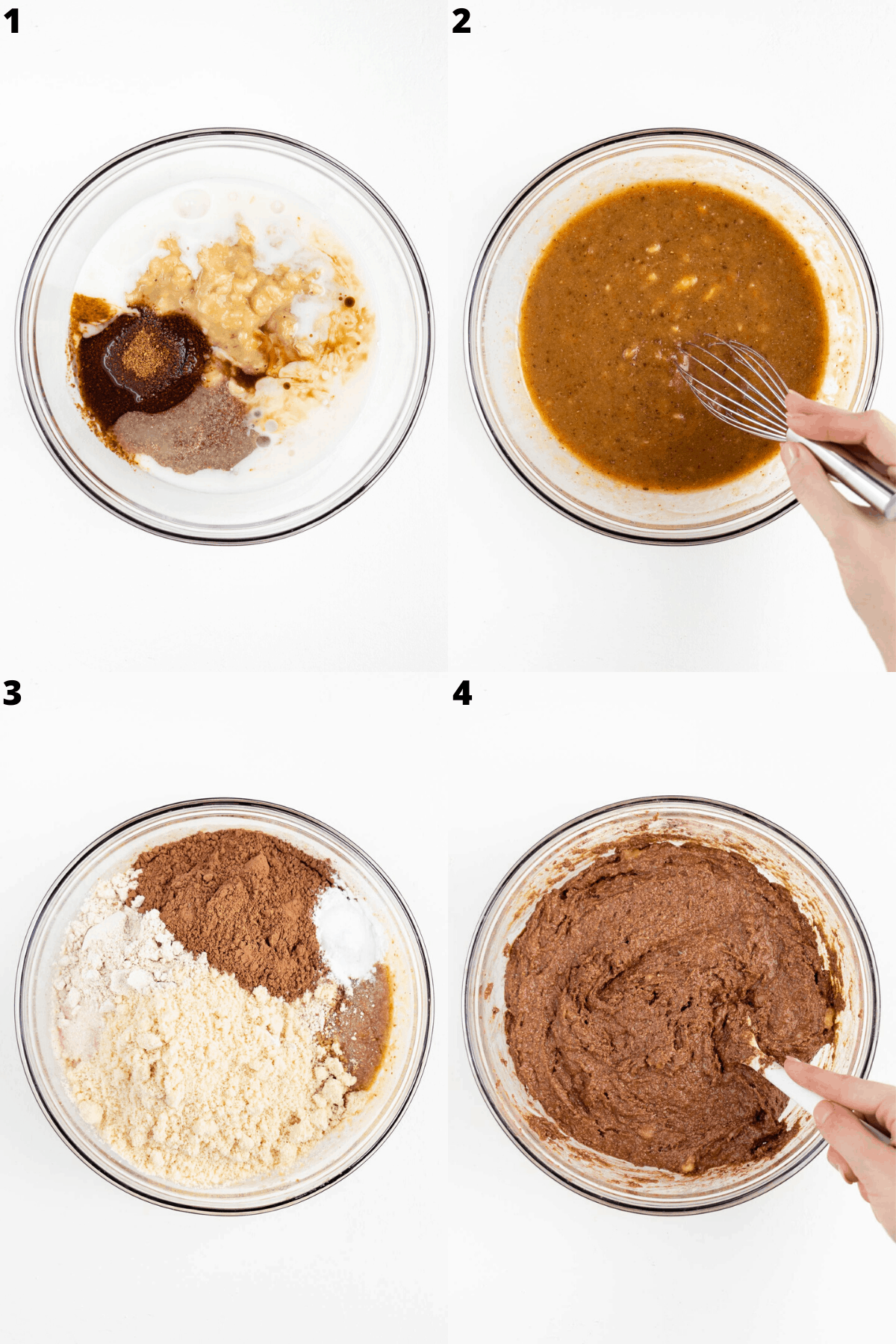 1

2

3

4