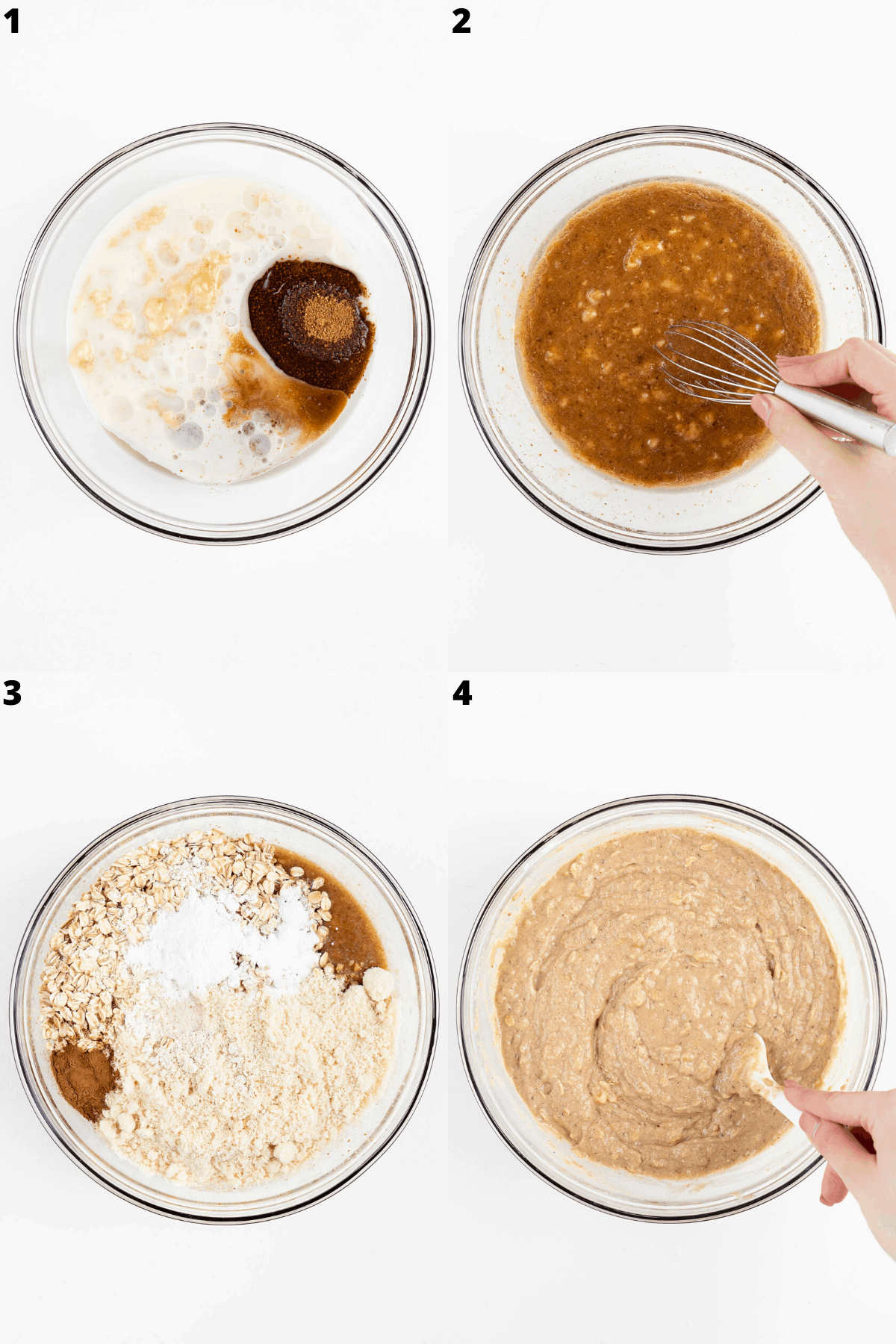 1

2

3

4