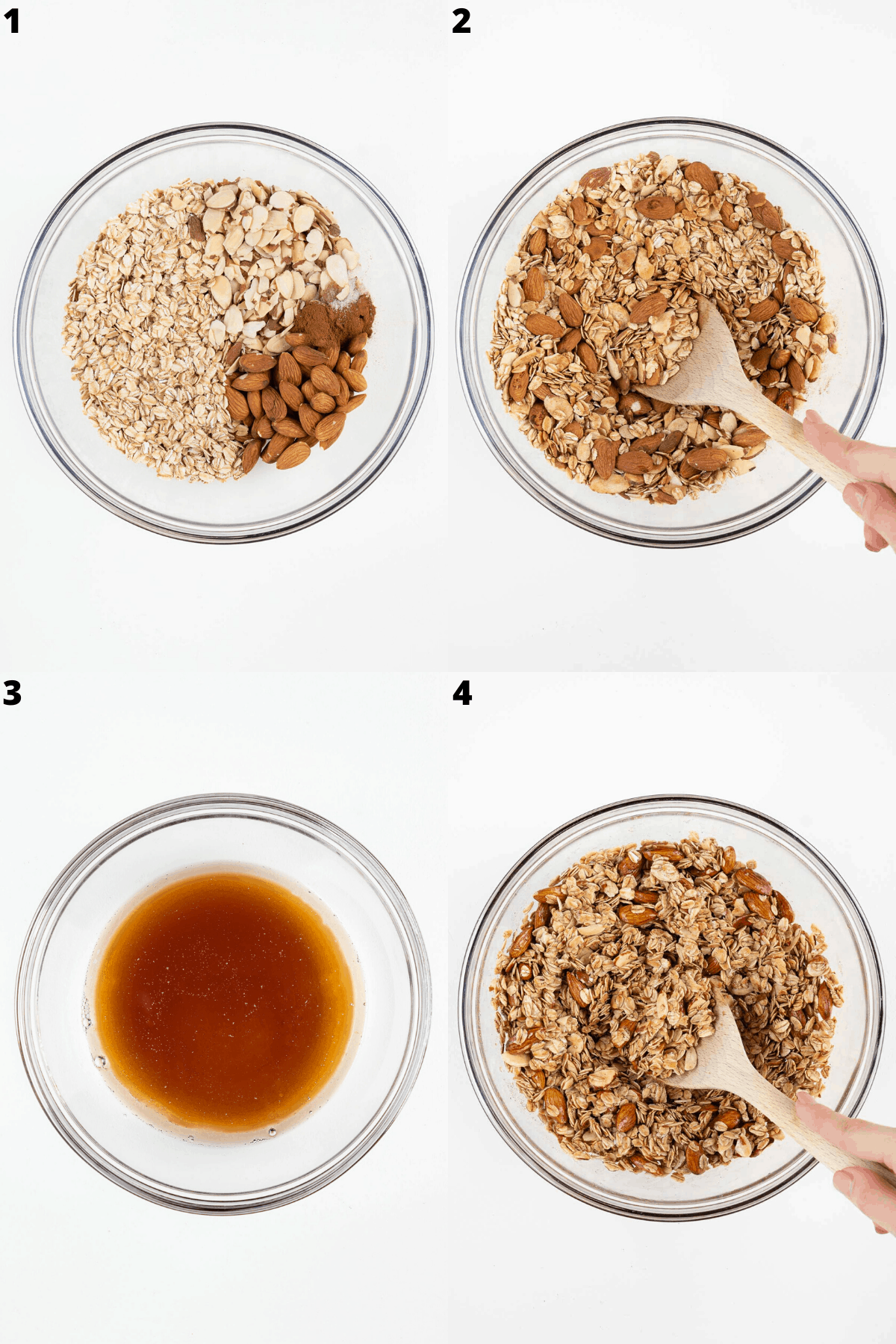 1

2

3

4