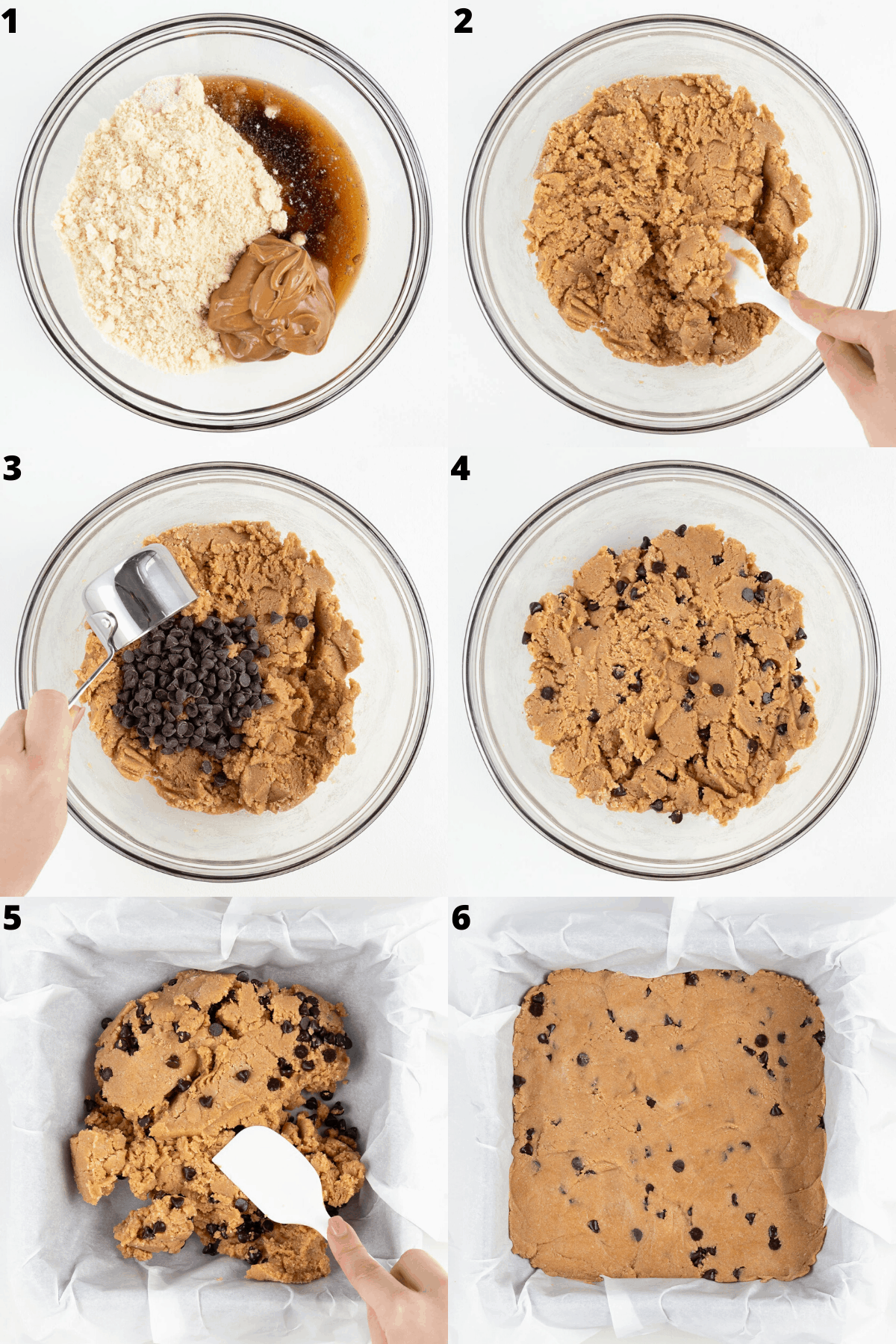 1

2

3

4

5

6